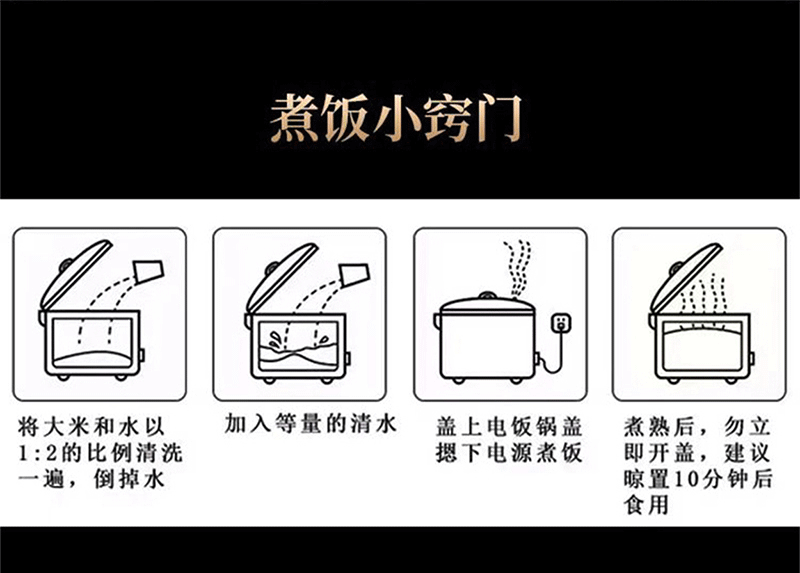 煮饭小窍门

将大米和水以1:2的比例清洗一遍，倒掉水

加入等量的清水

盖上电饭锅盖摁下电源煮饭

煮熟后，勿立即开盖，建议晾置10分钟后食用